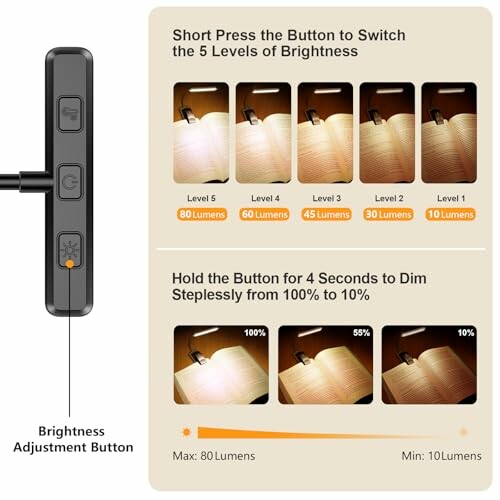 Short Press the Button to Switch the 5 Levels of Brightness

Level 5
80 Lumens

Level 4
60 Lumens

Level 3
45 Lumens

Level 2
30 Lumens

Level 1
10 Lumens

Hold the Button for 4 Seconds to Dim Steplessly from 100% to 10%

100%

55%

10%

Max: 80 Lumens

Min: 10 Lumens

Brightness Adjustment Button